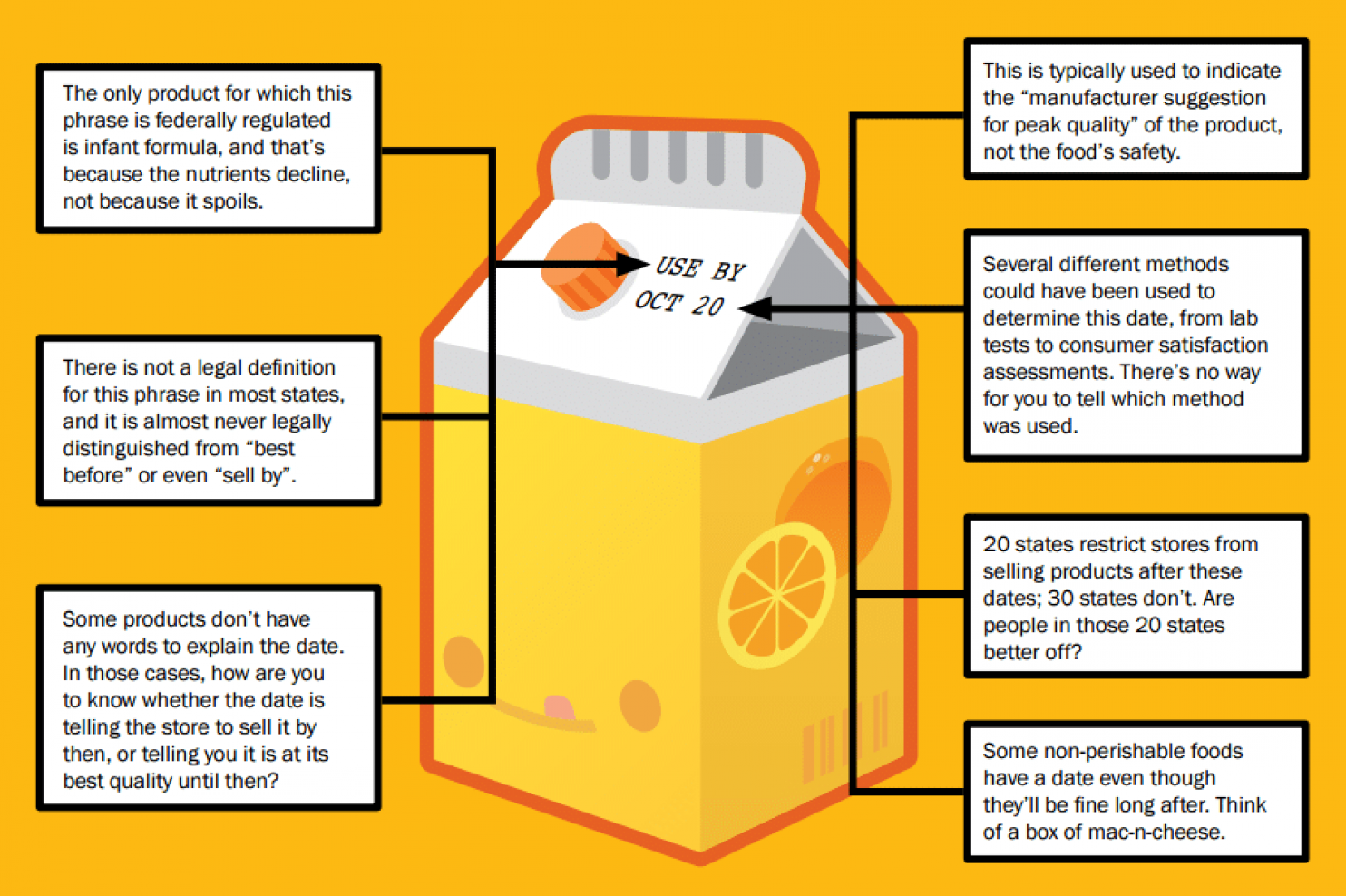 The only product for which this phrase is federally regulated is infant formula, and that's because the nutrients decline, not because it spoils.

There is not a legal definition for this phrase in most states, and it is almost never legally distinguished from "best before" or even "sell by".

Some products don't have any words to explain the date. In those cases, how are you to know whether the date is telling the store to sell it by then, or telling you it is at its best quality until then?

USE BY
OCT 20

This is typically used to indicate the "manufacturer suggestion for peak quality" of the product, not the food's safety.

Several different methods could have been used to determine this date, from lab tests to consumer satisfaction assessments. There's no way for you to tell which method was used.

20 states restrict stores from selling products after these dates; 30 states don't. Are people in those 20 states better off?

Some non-perishable foods have a date even though they'll be fine long after. Think of a box of mac-n-cheese.